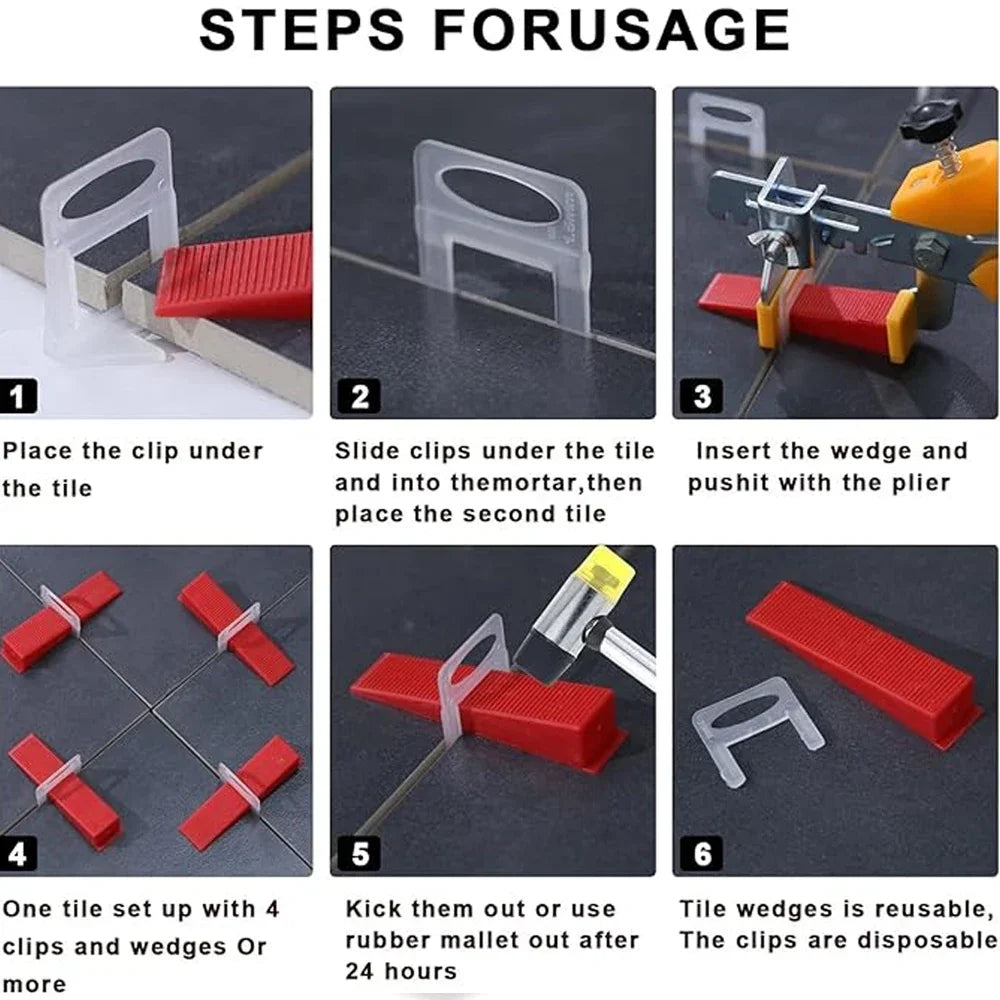 STEPS FORUSAGE

1

Place the clip under the tile

2

Slide clips under the tile and into themortar,then place the second tile

3

Insert the wedge and pushit with the plier

4

One tile set up with 4 clips and wedges Or more

5

Kick them out or use rubber mallet out after 24 hours

6

Tile wedges is reusable, The clips are disposable